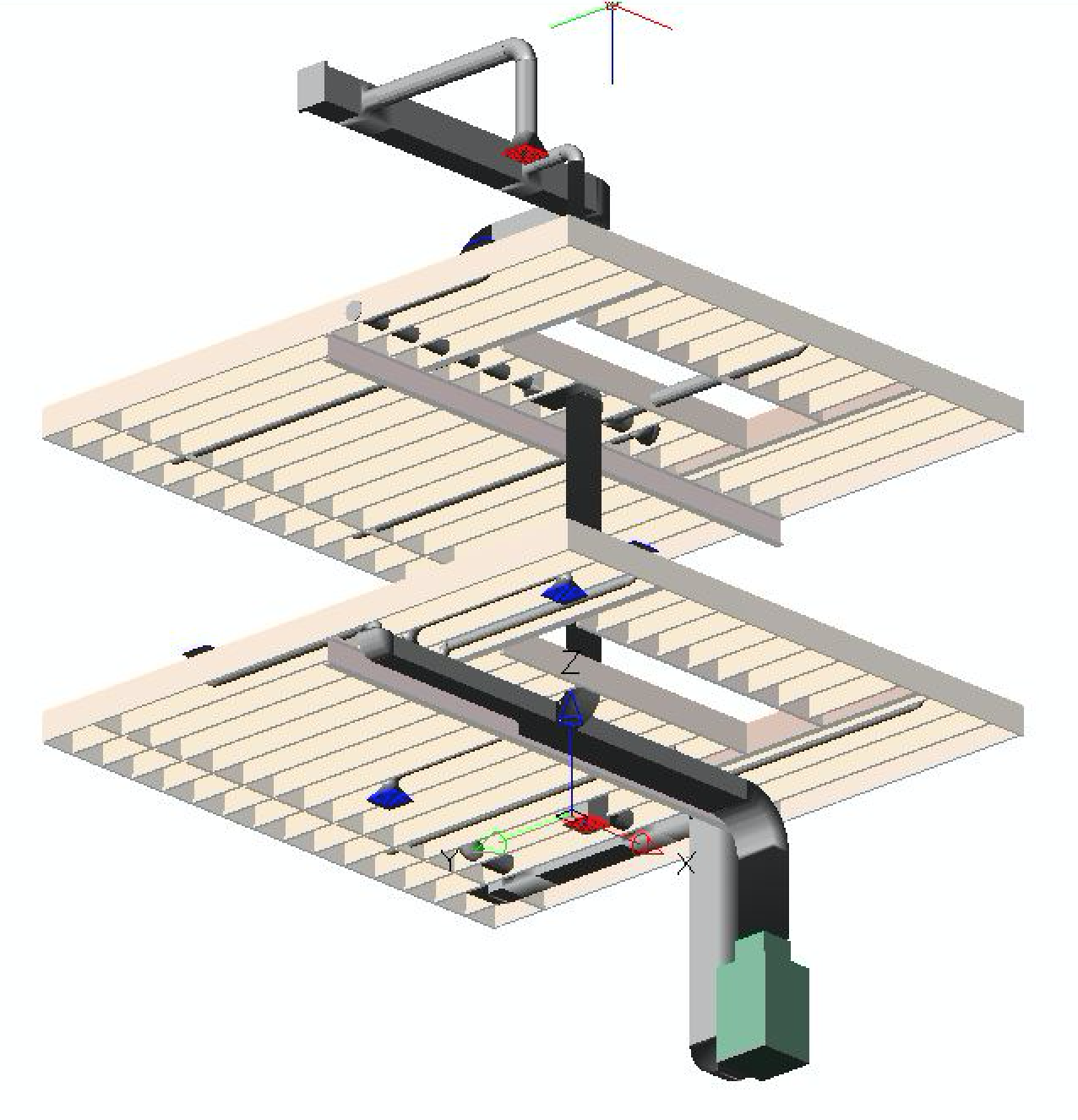 Z
Y
X